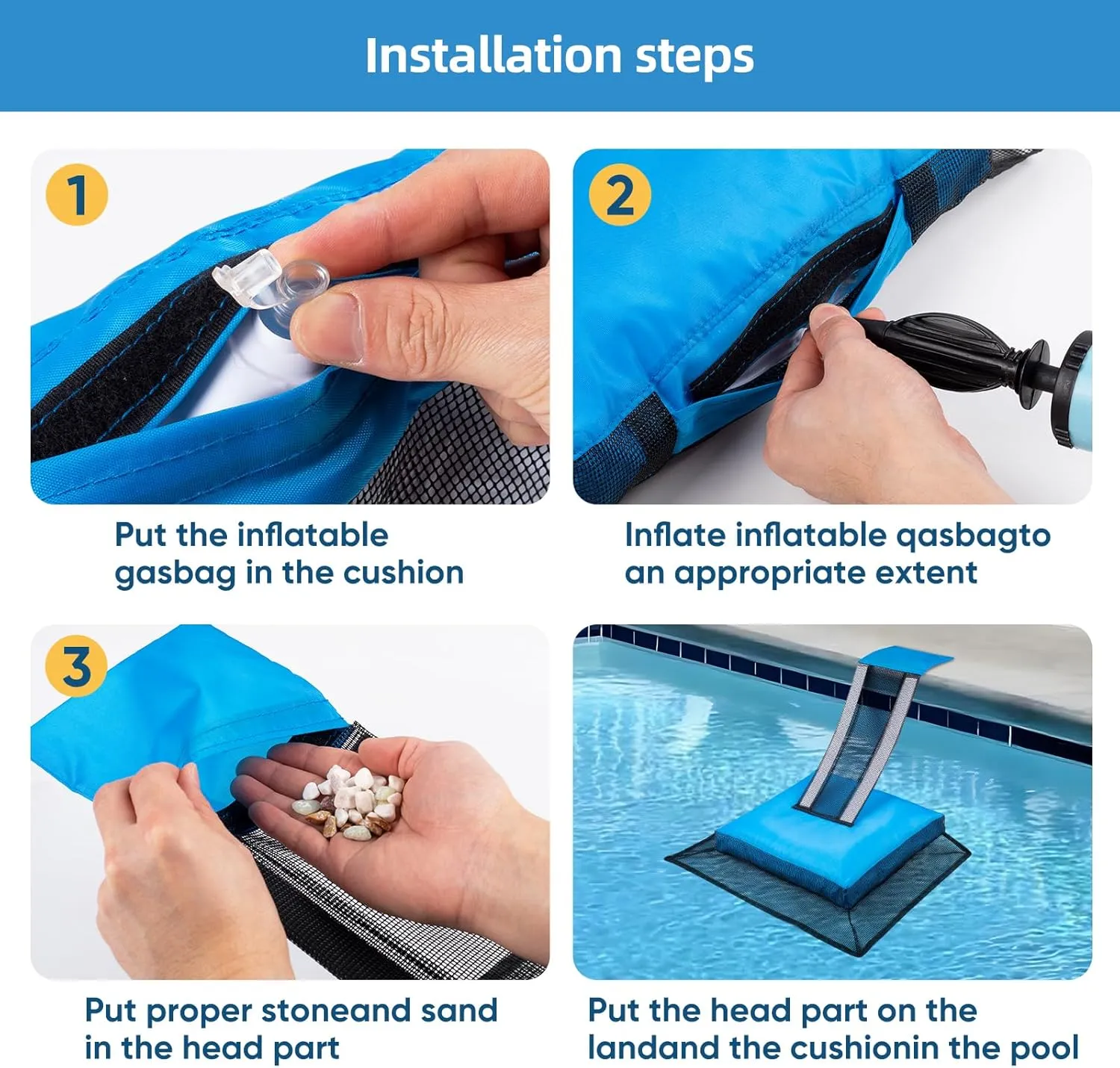 Installation steps

1

Put the inflatable gasbag in the cushion

2

Inflate inflatable qasbagto an appropriate extent

3

Put proper stoneand sand in the head part

Put the head part on the landand the cushionin the pool