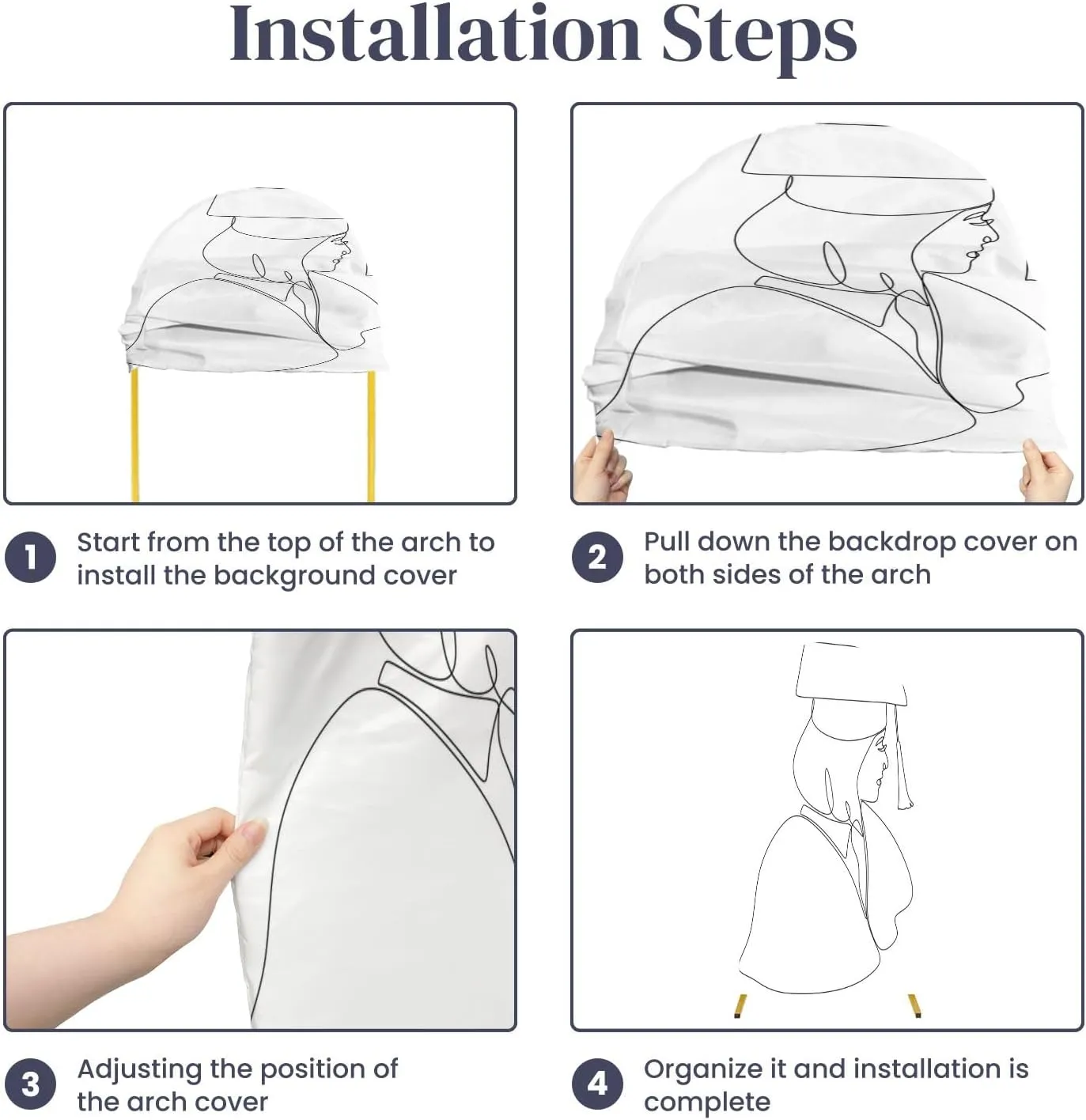 Installation Steps

1 Start from the top of the arch to install the background cover

2 Pull down the backdrop cover on both sides of the arch

3 Adjusting the position of the arch cover

4 Organize it and installation is complete